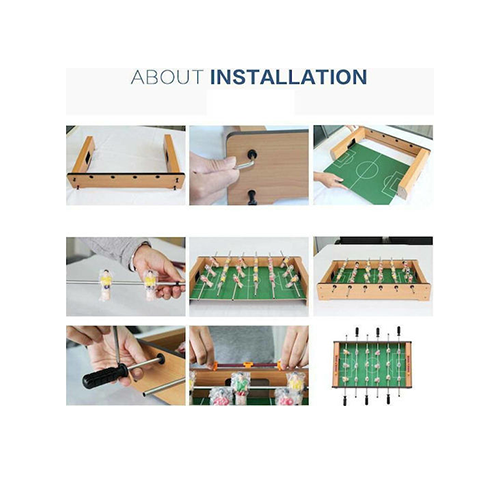 ABOUT INSTALLATION