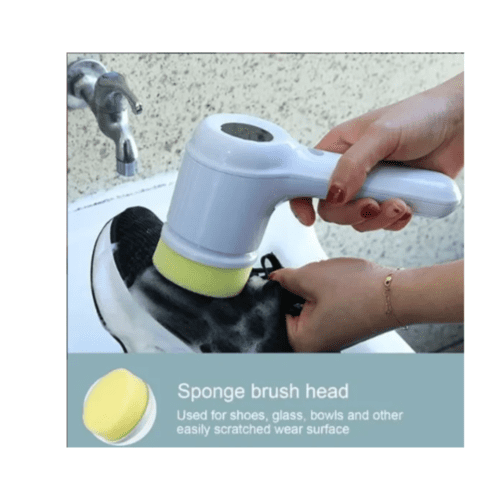 Sponge brush head

Used for shoes, glass, bowls and other easily scratched wear surface