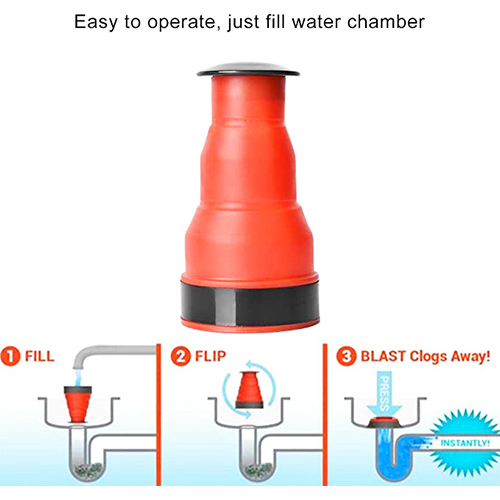 Easy to operate, just fill water chamber

1 FILL

2 FLIP

3 BLAST Clogs Away!

PRESS

INSTANTLY!