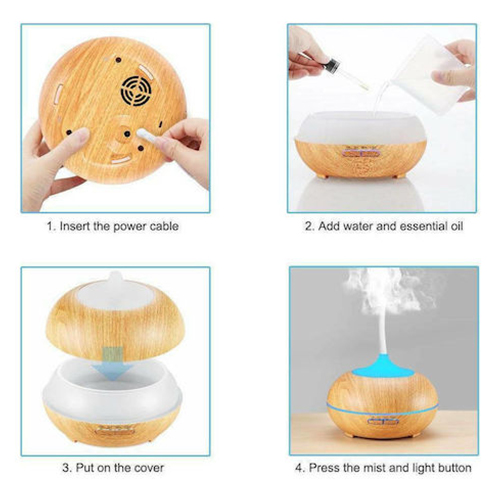 1. Insert the power cable

2. Add water and essential oil

3. Put on the cover

4. Press the mist and light button